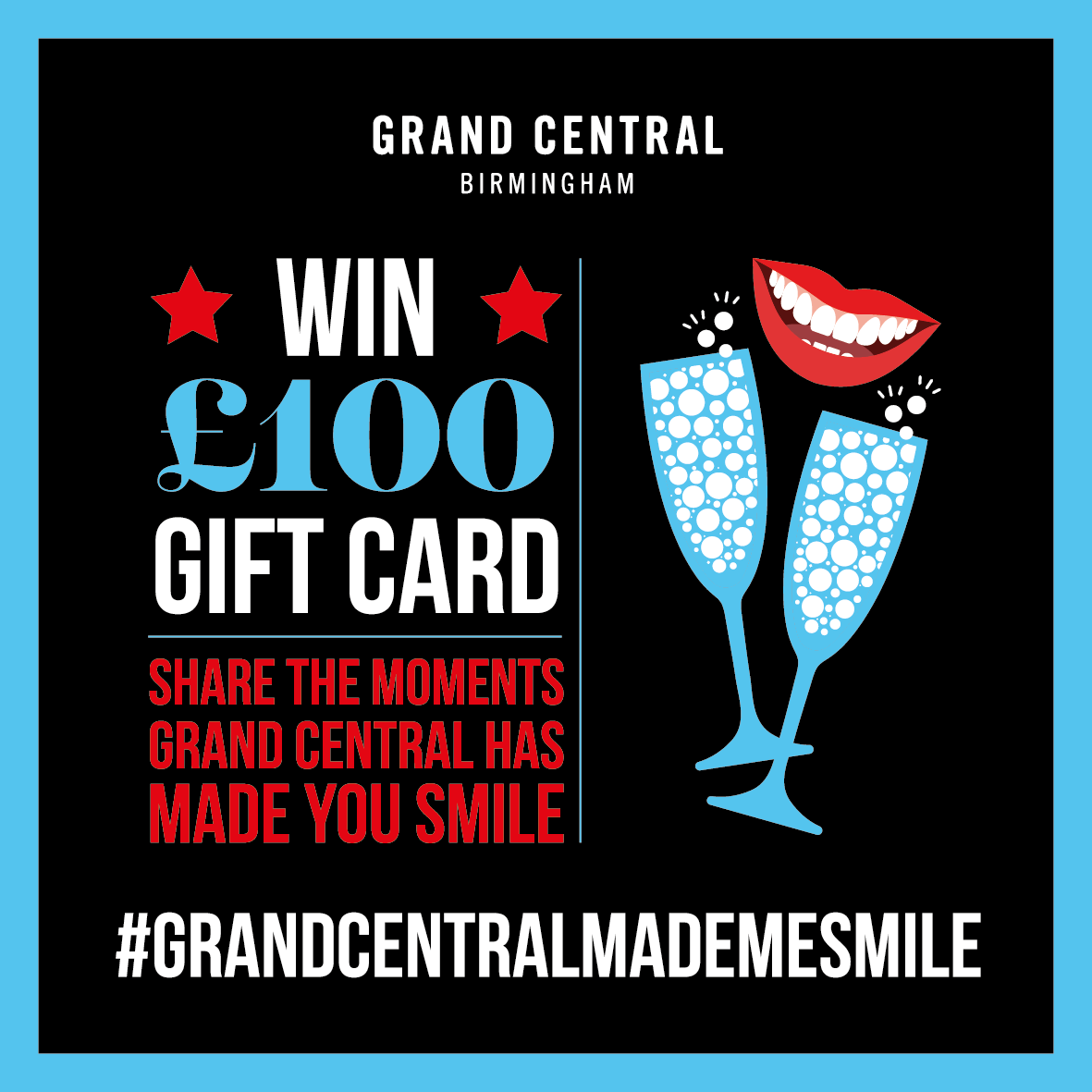 GRAND CENTRAL
BIRMINGHAM

WIN
£100
GIFT CARD

SHARE THE MOMENTS GRAND CENTRAL HAS MADE YOU SMILE

#GRANDCENTRALMADEMESMILE