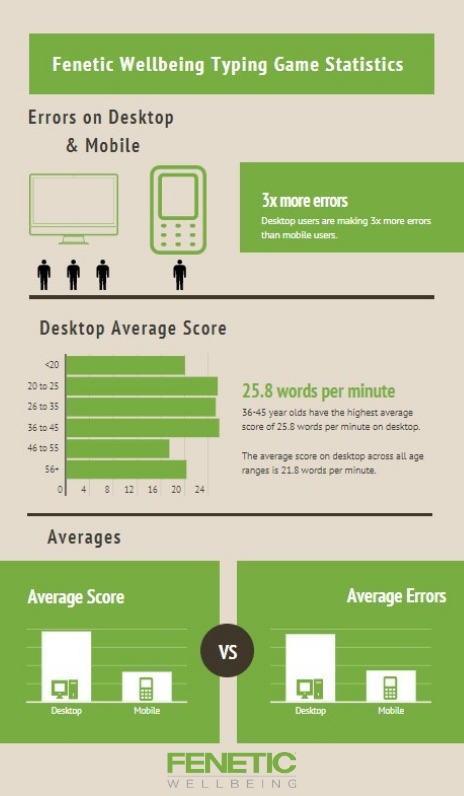 Fenetic Wellbeing Typing Game Statistics

Errors on Desktop & Mobile

3x more errors
Desktop users are making 3x more errors than mobile users.

Desktop Average Score

<20
20 to 25
26 to 35
36 to 45
46 to 55
56+
0 4 8 12 16 20 24

25.8 words per minute
36-45 year olds have the highest average score of 25.8 words per minute on desktop.

The average score on desktop across all age ranges is 21.8 words per minute.

Averages

Average Score
Desktop Mobile

VS

Average Errors
Desktop Mobile

FENETIC
WELLBEING